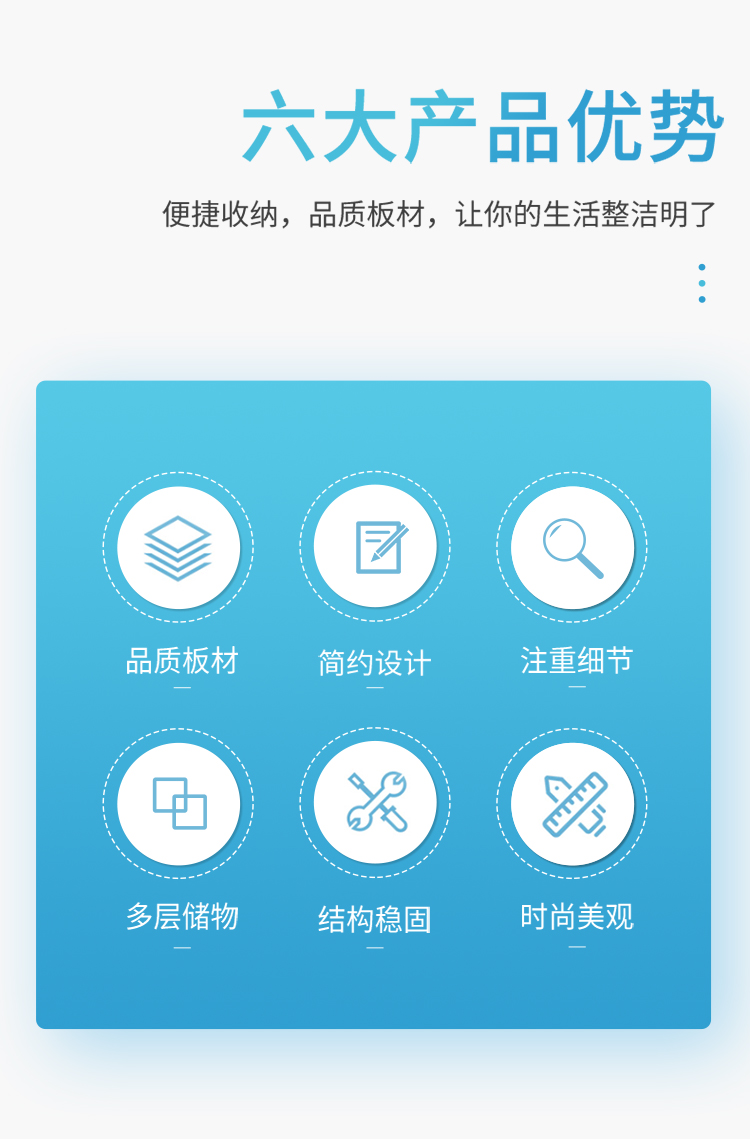 六大产品优势

便捷收纳，品质板材，让你的生活整洁明了

品质板材

简约设计

注重细节

多层储物

结构稳固

时尚美观