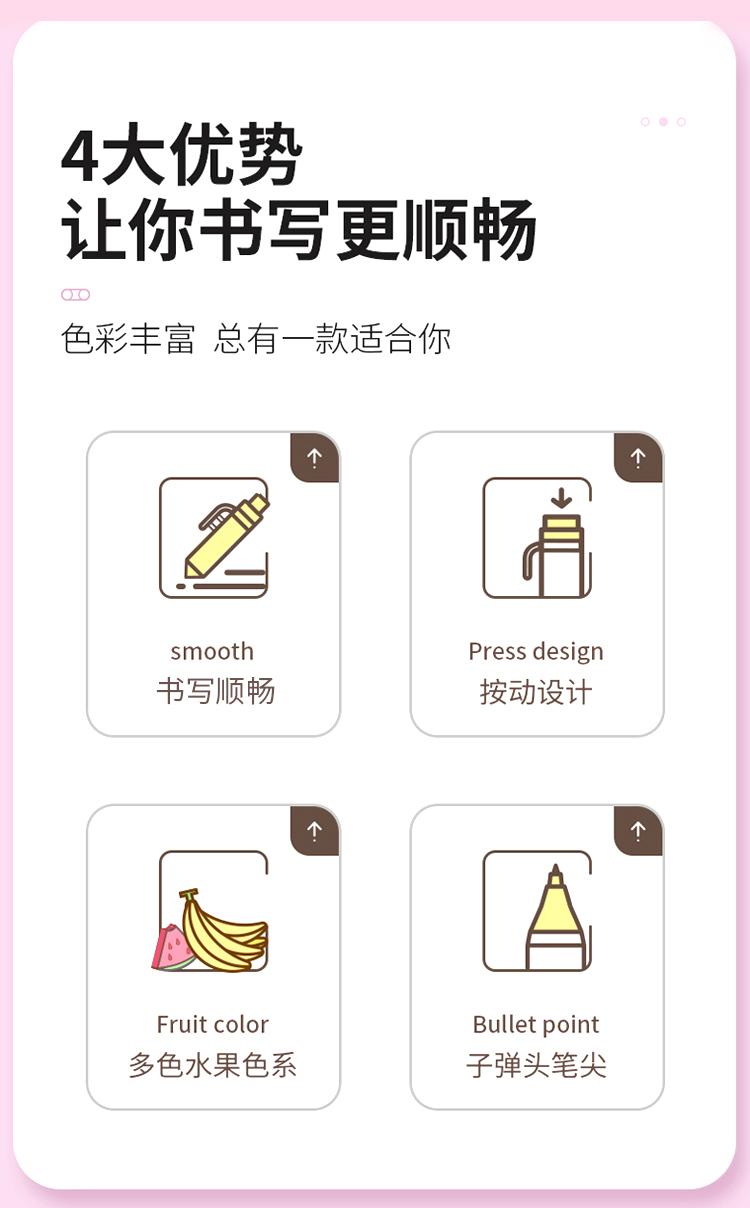 4大优势
让你书写更顺畅

色彩丰富 总有一款适合你

↑
smooth
书写顺畅

↑
Press design
按动设计

↑
Fruit color
多色水果色系

↑
Bullet point
子弹头笔尖