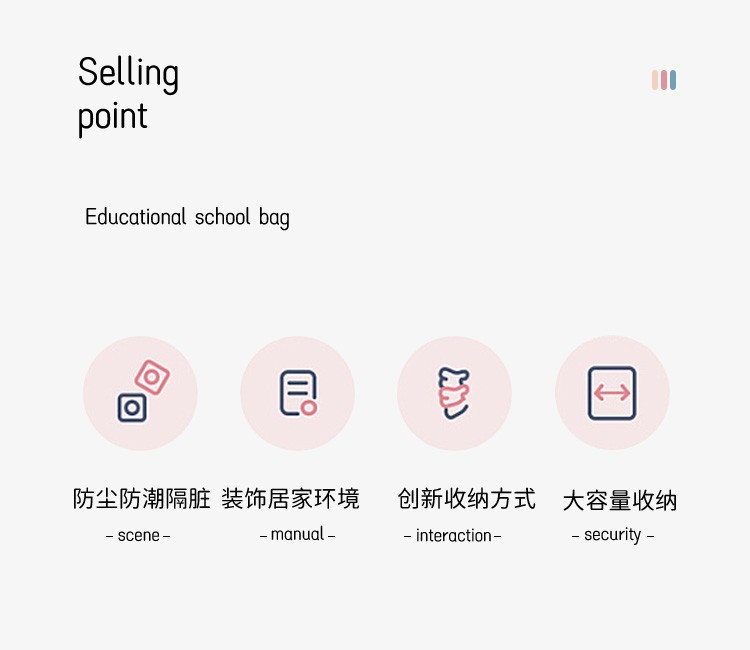 Selling
point

Educational school bag

防尘防潮隔脏
- scene -

装饰居家环境
- manual -

创新收纳方式
- interaction -

大容量收纳
- security -