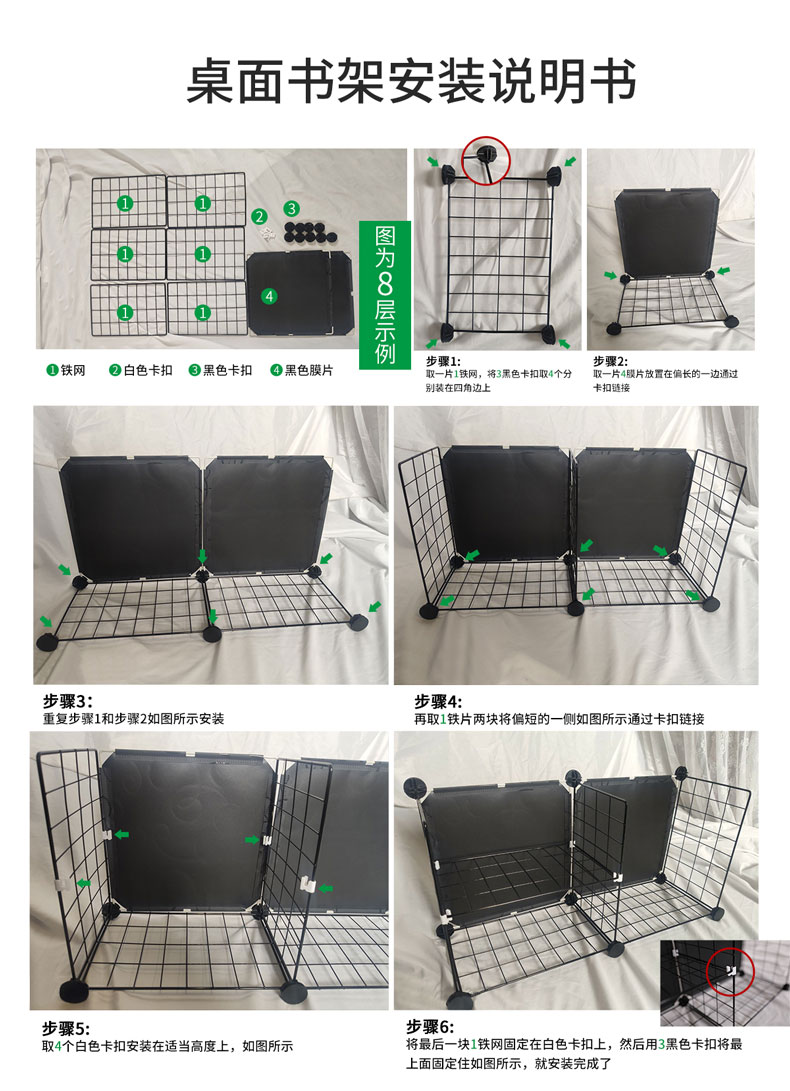 桌面书架安装说明书

1 1
1 1
1 1
2 3
4

图为8层示例

1 铁网 2 白色卡扣 3 黑色卡扣 4 黑色膜片

步骤1:
取一片1铁网，将3黑色卡扣取4个分别装在四角边上

步骤2:
取一片4膜片放置在偏长的一边通过卡扣链接

步骤3:
重复步骤1和步骤2如图所示安装

步骤4:
再取1铁片两块将偏短的一侧如图所示通过卡扣链接

步骤5:
取4个白色卡扣安装在适当高度上，如图所示

步骤6:
将最后一块1铁网固定在白色卡扣上，然后用3黑色卡扣将最上面固定住如图所示，就安装完成了